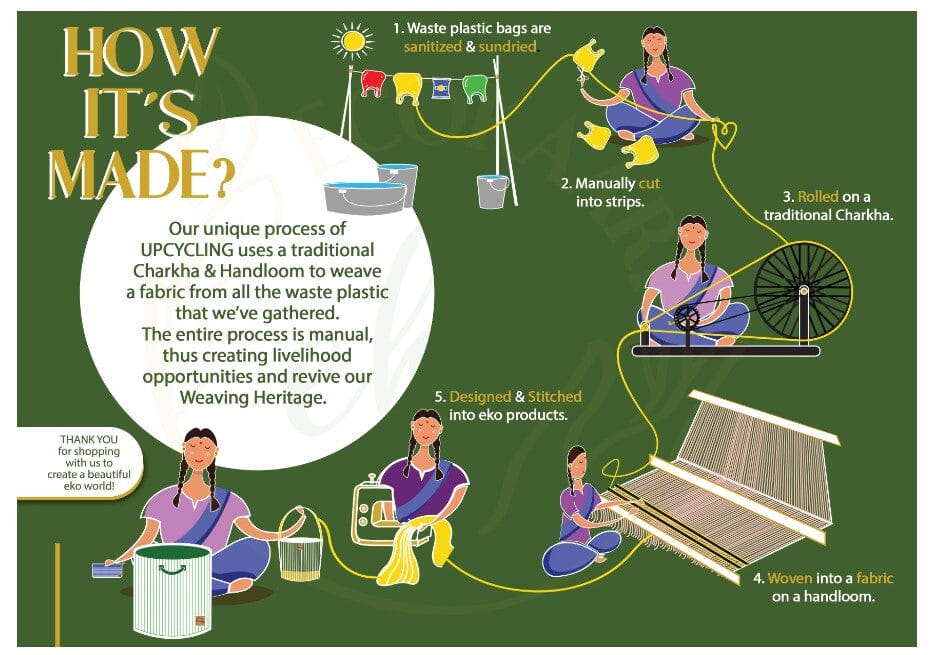 HOW IT'S MADE?

Our unique process of UPCYCLING uses a traditional Charkha & Handloom to weave a fabric from all the waste plastic that we've gathered.
The entire process is manual, thus creating livelihood opportunities and revive our Weaving Heritage.

1. Waste plastic bags are sanitized & sundried.

2. Manually cut into strips.

3. Rolled on a traditional Charkha.

4. Woven into a fabric on a handloom.

5. Designed & Stitched into eko products.

THANK YOU for shopping with us to create a beautiful eko world!