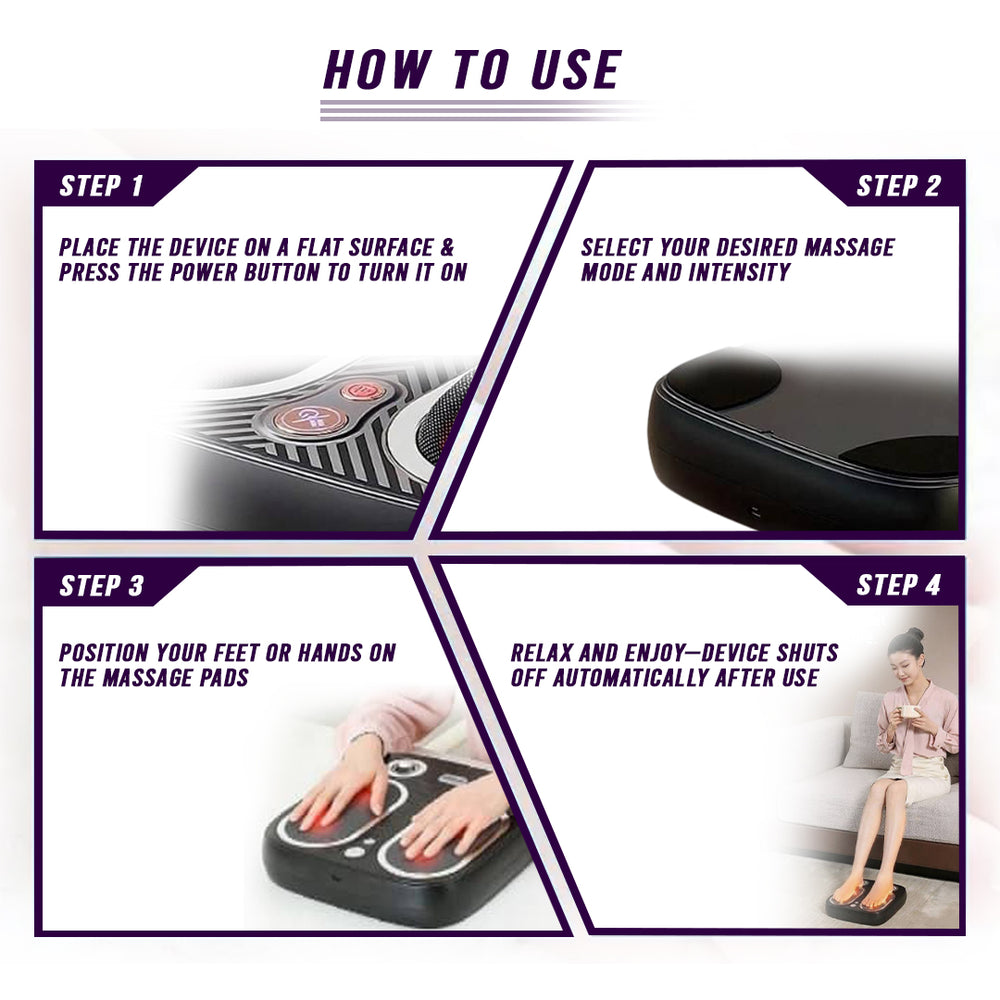 HOW TO USE

STEP 1

PLACE THE DEVICE ON A FLAT SURFACE & PRESS THE POWER BUTTON TO TURN IT ON

STEP 2

SELECT YOUR DESIRED MASSAGE MODE AND INTENSITY

STEP 3

POSITION YOUR FEET OR HANDS ON THE MASSAGE PADS

STEP 4

RELAX AND ENJOY—DEVICE SHUTS OFF AUTOMATICALLY AFTER USE